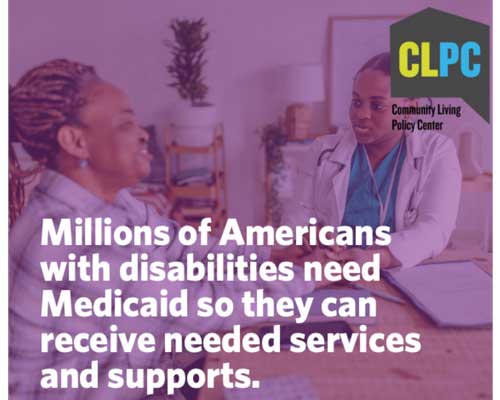 CLPC
Community Living Policy Center

Millions of Americans with disabilities need Medicaid so they can receive needed services and supports.